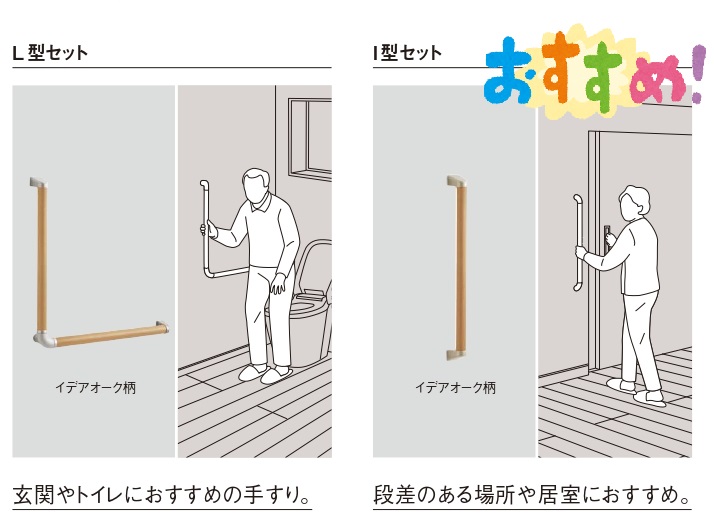 L 型セット

イデアオーク柄

玄関やトイレにおすすめの手すり。

I 型セット

おすすめ!

イデアオーク柄

段差のある場所や居室におすすめ。